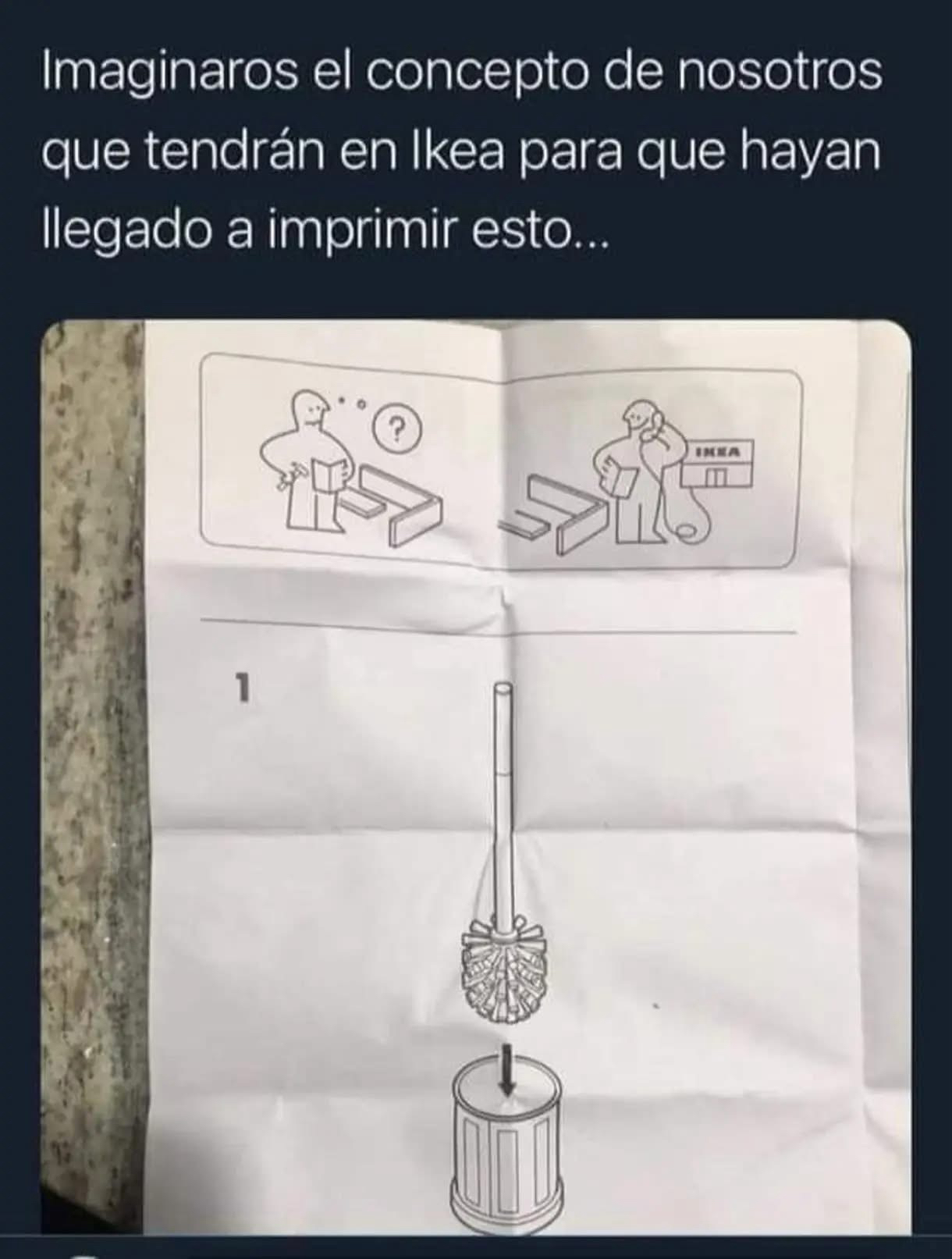 Imaginaros el concepto de nosotros que tendrán en Ikea para que hayan llegado a imprimir esto...

?

IKEA

1